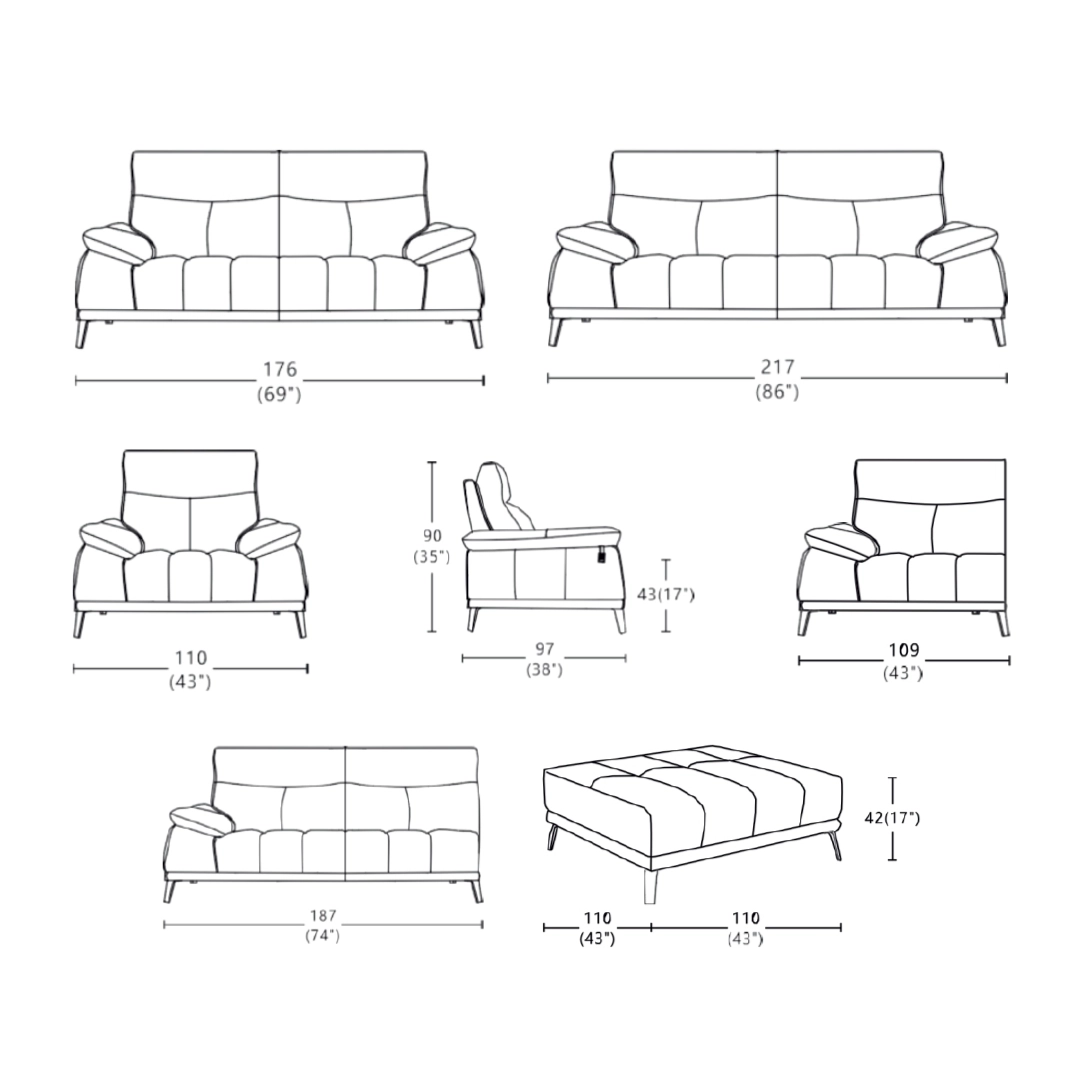 176
(69")

217
(86")

110
(43")

90
(35")

43(17")

97
(38")

109
(43")

187
(74")

42(17")

110
(43")

110
(43")